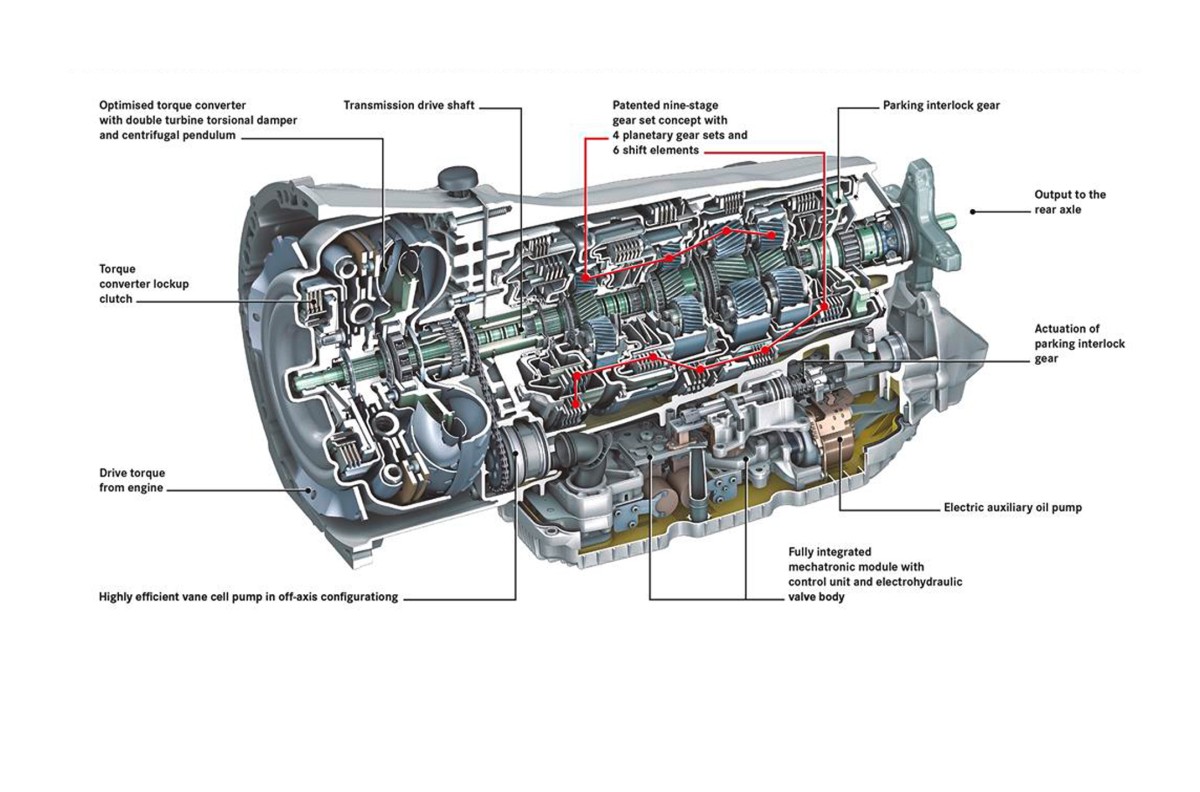 Optimised torque converter with double turbine torsional damper and centrifugal pendulum

Transmission drive shaft

Patented nine-stage gear set concept with 4 planetary gear sets and 6 shift elements

Parking interlock gear

Output to the rear axle

Torque converter lockup clutch

Actuation of parking interlock gear

Drive torque from engine

Electric auxiliary oil pump

Fully integrated mechatronic module with control unit and electrohydraulic valve body

Highly efficient vane cell pump in off-axis configurationg