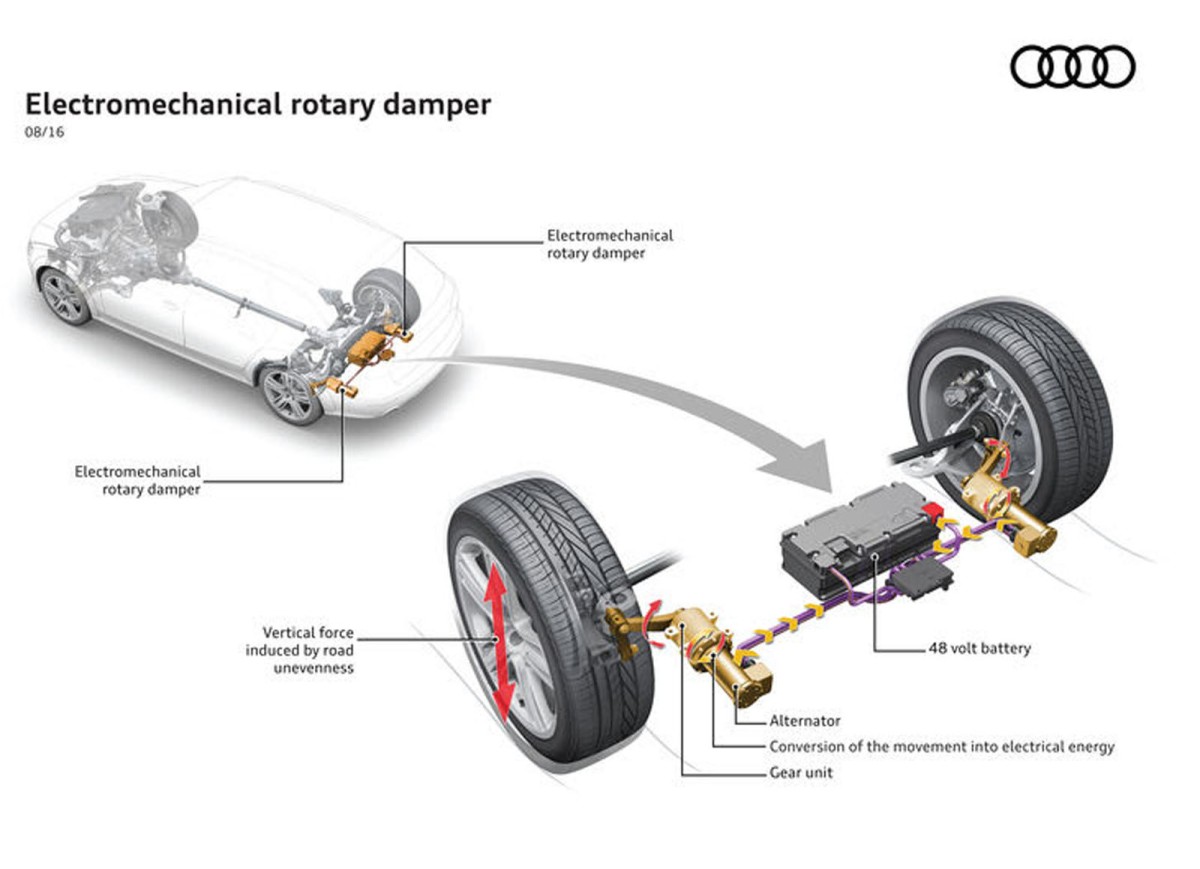 Electromechanical rotary damper
08/16

Electromechanical rotary damper

Electromechanical rotary damper

Vertical force induced by road unevenness

48 volt battery

Alternator

Conversion of the movement into electrical energy

Gear unit