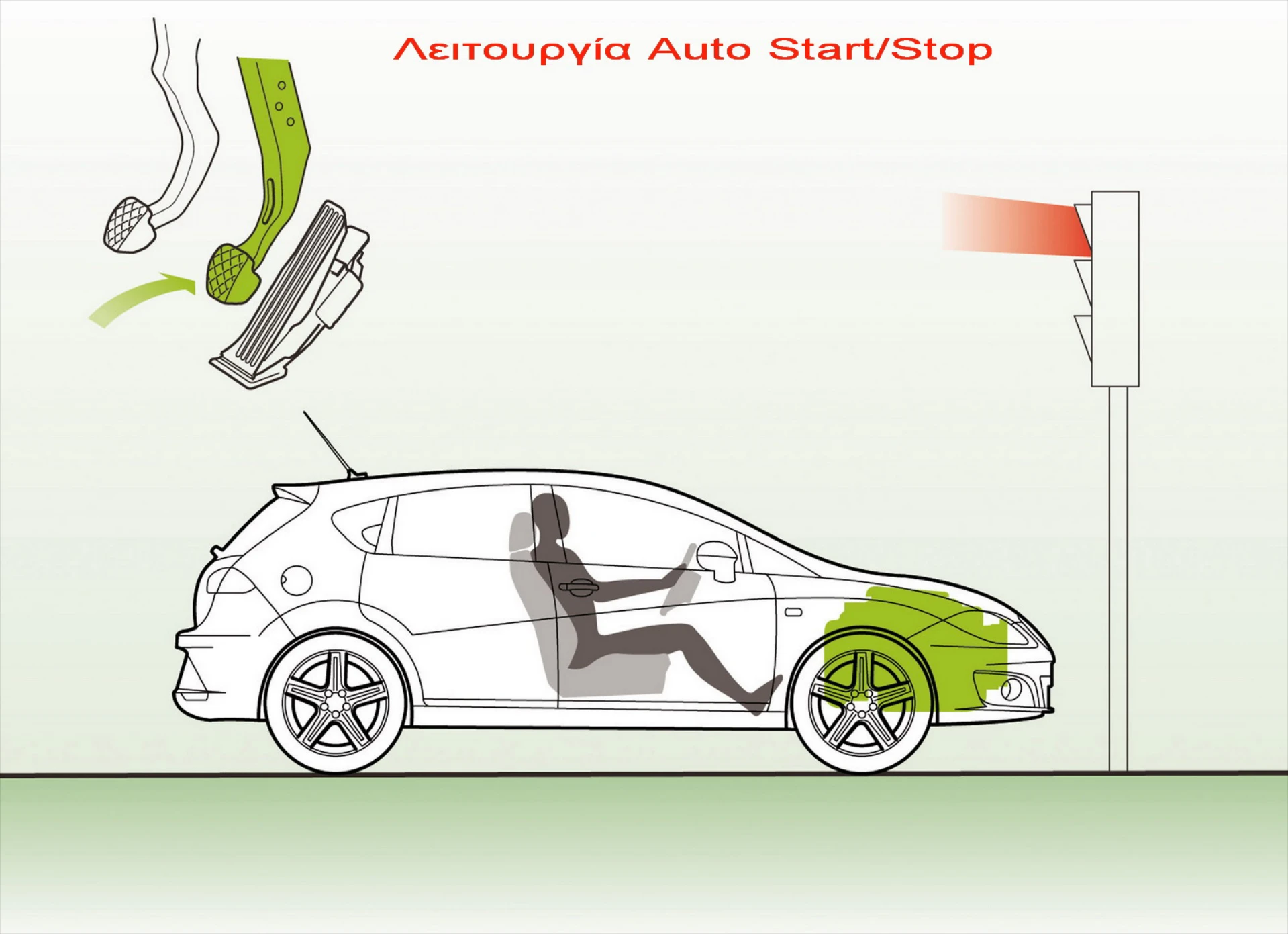 Λειτουργία Auto Start/Stop