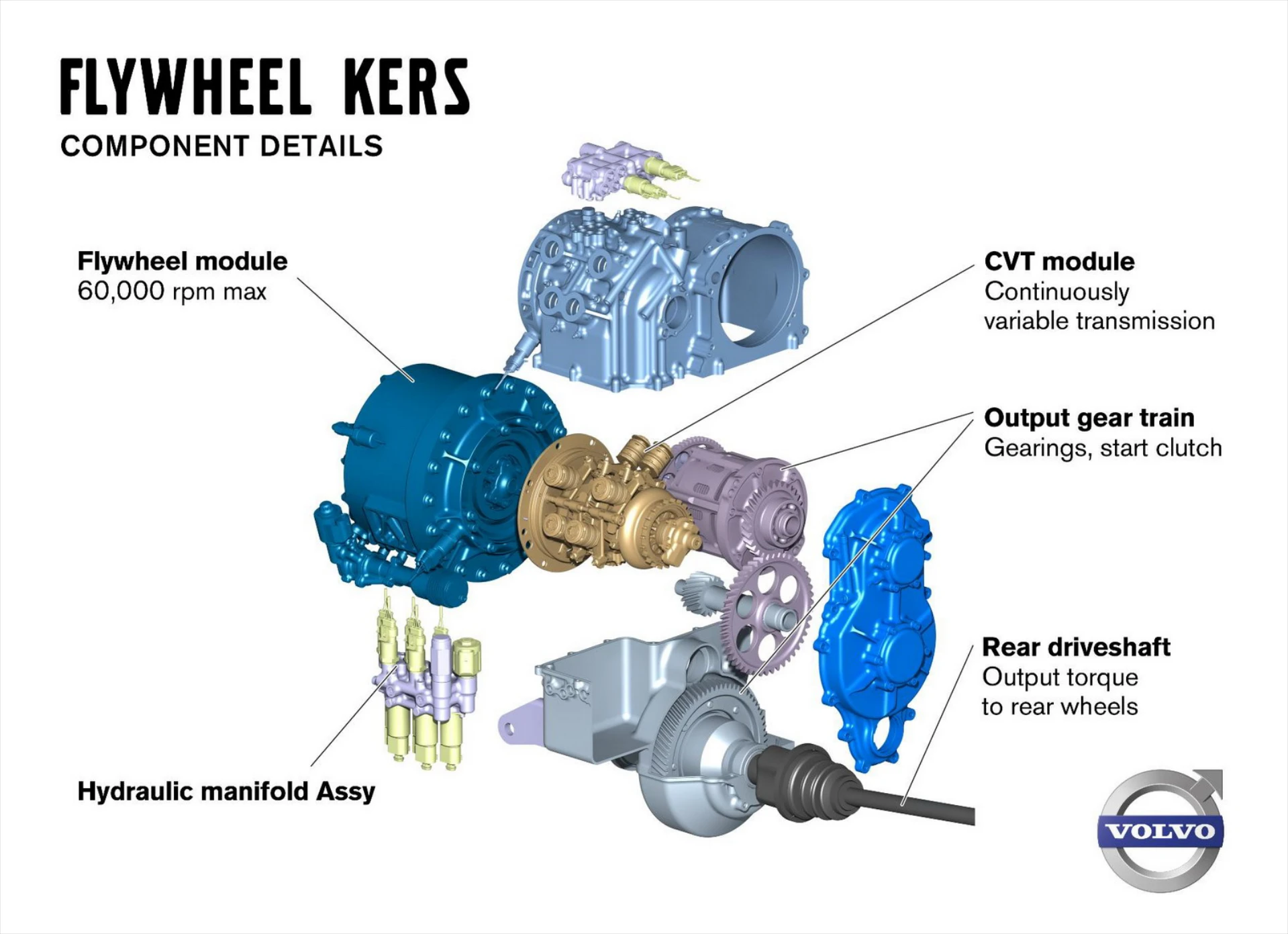 FLYWHEEL KERS
COMPONENT DETAILS

Flywheel module
60,000 rpm max

CVT module
Continuously variable transmission

Output gear train
Gearings, start clutch

Rear driveshaft
Output torque to rear wheels

Hydraulic manifold Assy

VOLVO