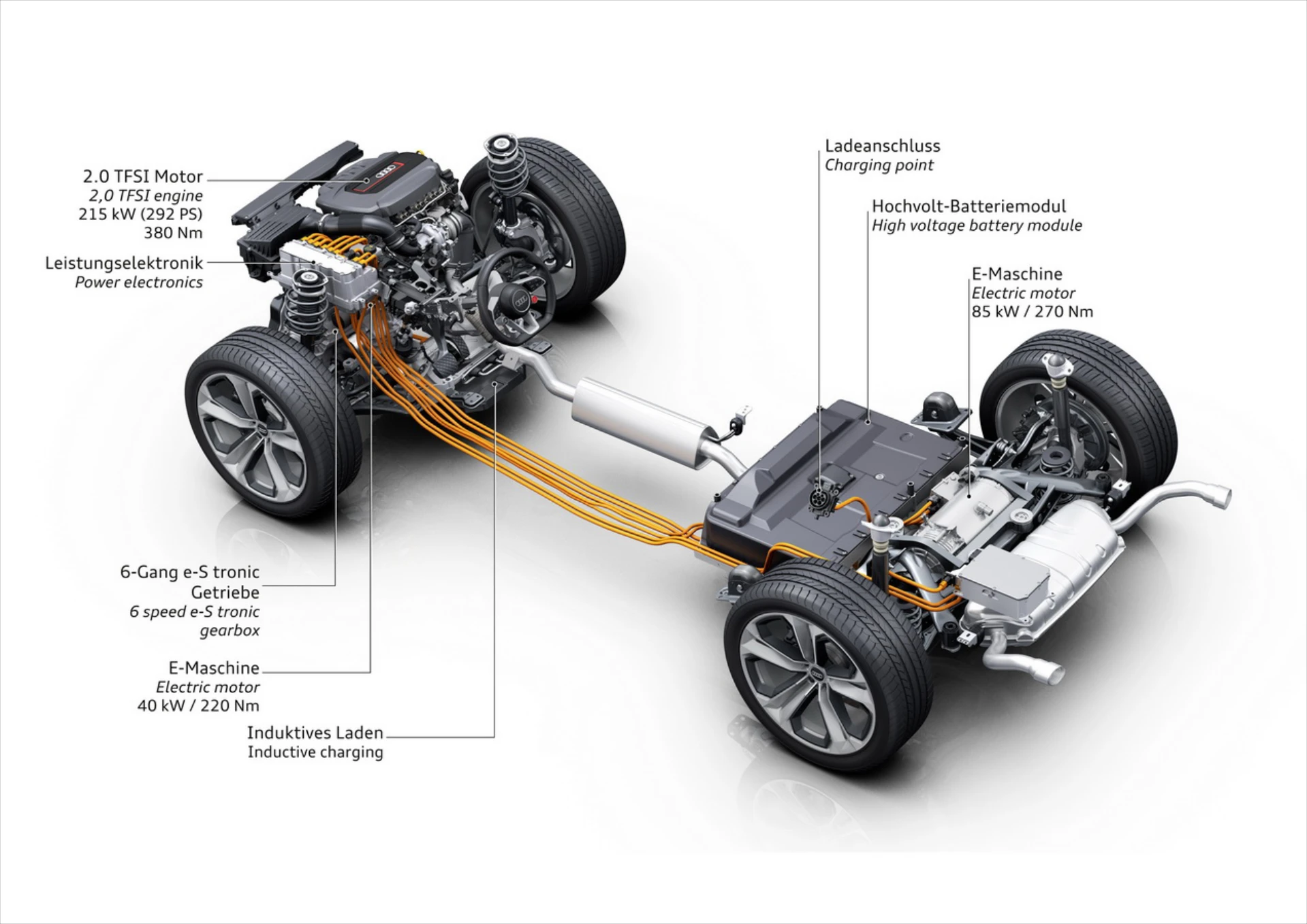 2.0 TFSI Motor
2,0 TFSI engine
215 kW (292 PS)
380 Nm

Leistungselektronik
Power electronics

6-Gang e-S tronic Getriebe
6 speed e-S tronic gearbox

E-Maschine
Electric motor
40 kW / 220 Nm

Induktives Laden
Inductive charging

Ladeanschluss
Charging point

Hochvolt-Batteriemodul
High voltage battery module

E-Maschine
Electric motor
85 kW / 270 Nm