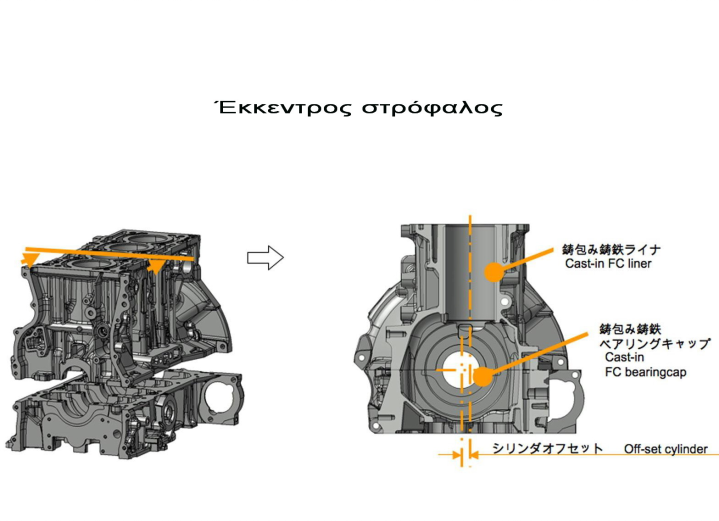 Έκκεντρος στρόφαλος

鋳包み鋳鉄ライナ
Cast-in FC liner

鋳包み鋳鉄
ベアリングキャップ
Cast-in
FC bearingcap

シリンダオフセット Off-set cylinder