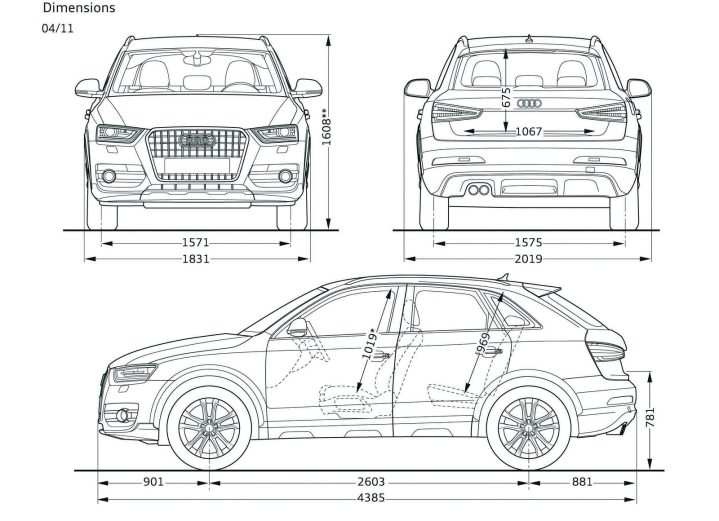 Dimensions
04/11

1608**
1571
1831

675
1067
1575
2019

1019*
969
781
901
2603
881
4385