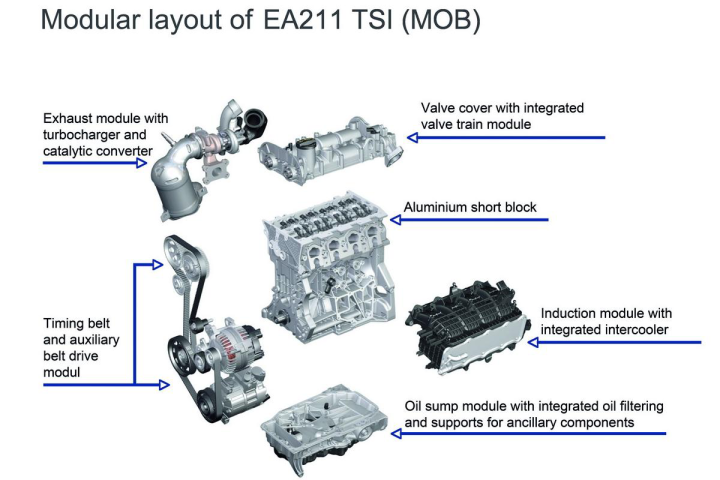 Modular layout of EA211 TSI (MOB)

Exhaust module with turbocharger and catalytic converter

Valve cover with integrated valve train module

Aluminium short block

Timing belt and auxiliary belt drive modul

Induction module with integrated intercooler

Oil sump module with integrated oil filtering and supports for ancillary components